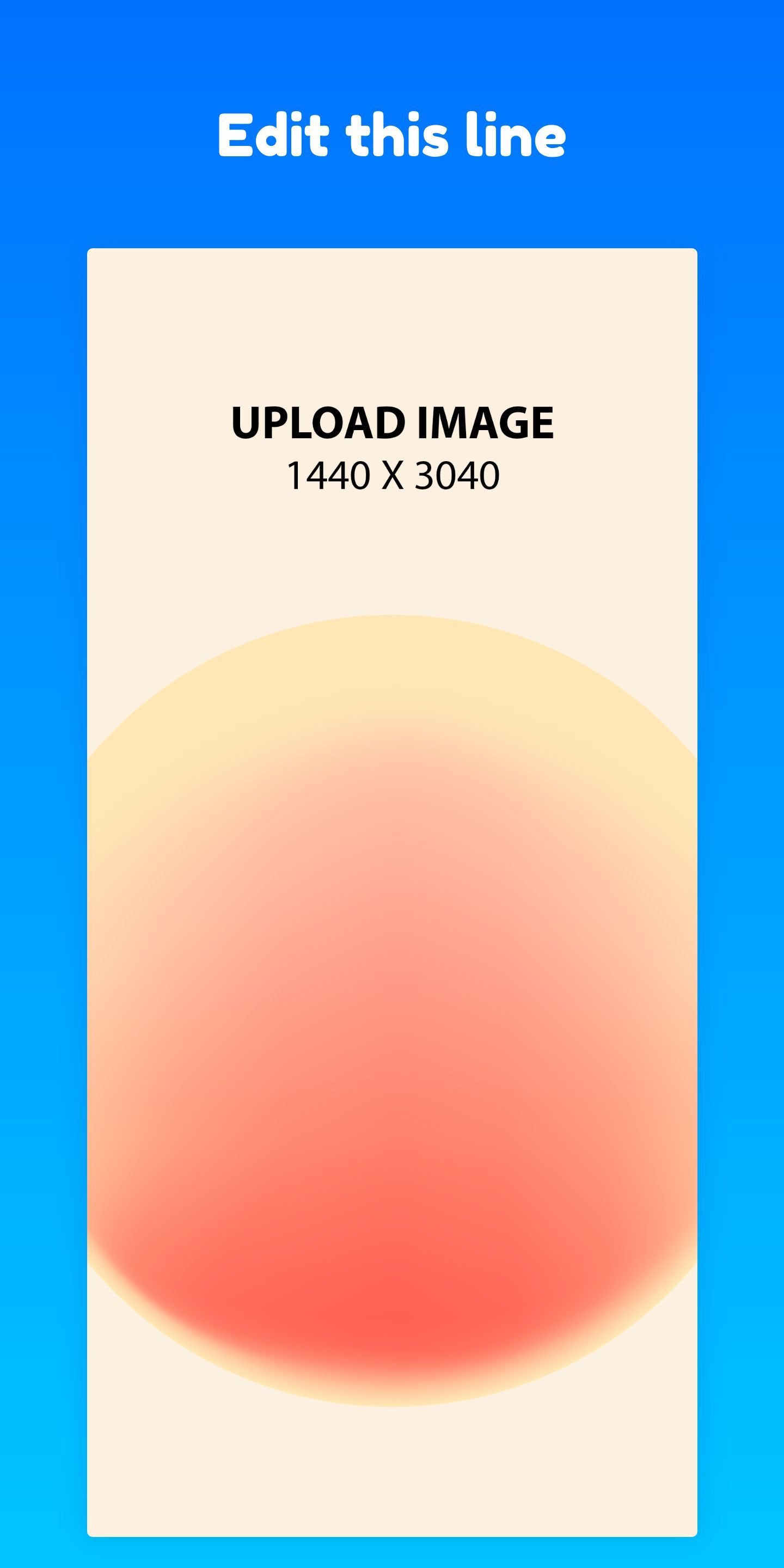 Edit this line

UPLOAD IMAGE
1440 X 3040